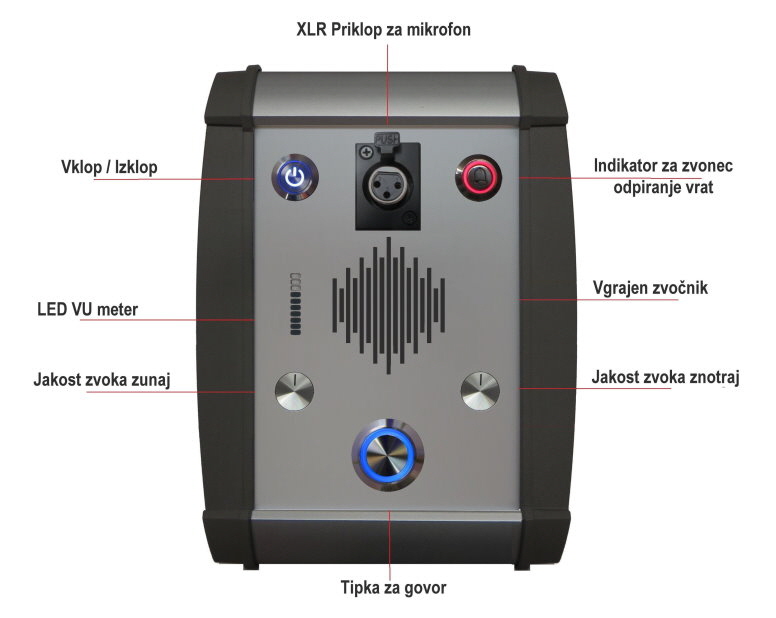 XLR Priklop za mikrofon

PUSH

Vklop / Izklop

Indikator za zvonec odpiranje vrat

LED VU meter

Vgrajen zvočnik

Jakost zvoka zunaj

Jakost zvoka znotraj

Tipka za govor